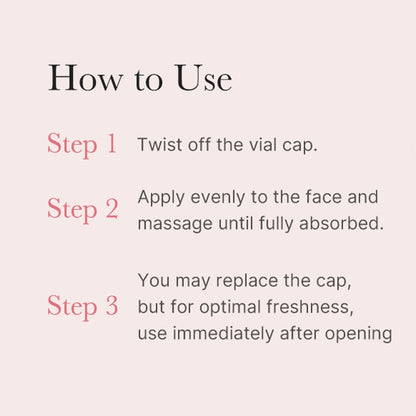 How to Use

Step 1 Twist off the vial cap.

Step 2 Apply evenly to the face and massage until fully absorbed.

Step 3 You may replace the cap, but for optimal freshness, use immediately after opening